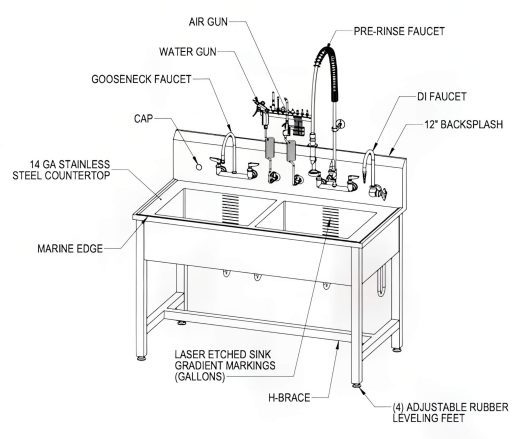 AIR GUN

PRE-RINSE FAUCET

WATER GUN

GOOSENECK FAUCET

DI FAUCET

CAP

12" BACKSPLASH

14 GA STAINLESS STEEL COUNTERTOP

MARINE EDGE

LASER ETCHED SINK GRADIENT MARKINGS (GALLONS)

H-BRACE

(4) ADJUSTABLE RUBBER LEVELING FEET