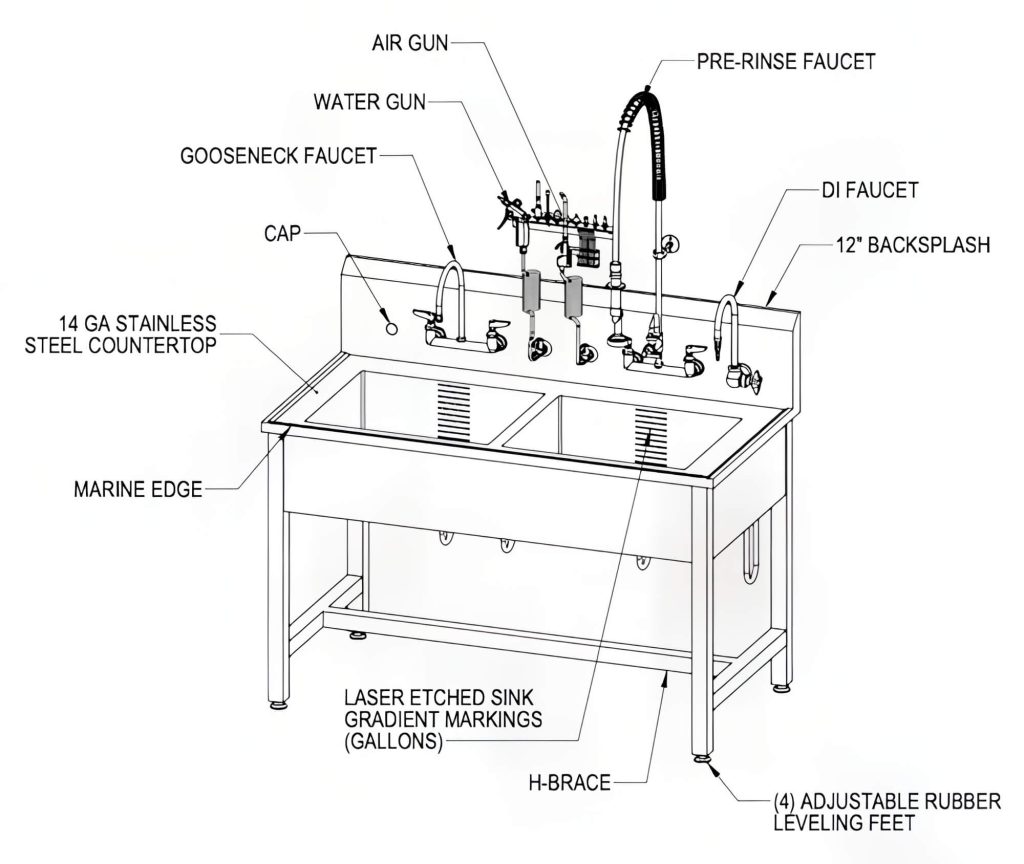 AIR GUN

PRE-RINSE FAUCET

WATER GUN

GOOSENECK FAUCET

DI FAUCET

CAP

12" BACKSPLASH

14 GA STAINLESS STEEL COUNTERTOP

MARINE EDGE

LASER ETCHED SINK GRADIENT MARKINGS (GALLONS)

H-BRACE

(4) ADJUSTABLE RUBBER LEVELING FEET