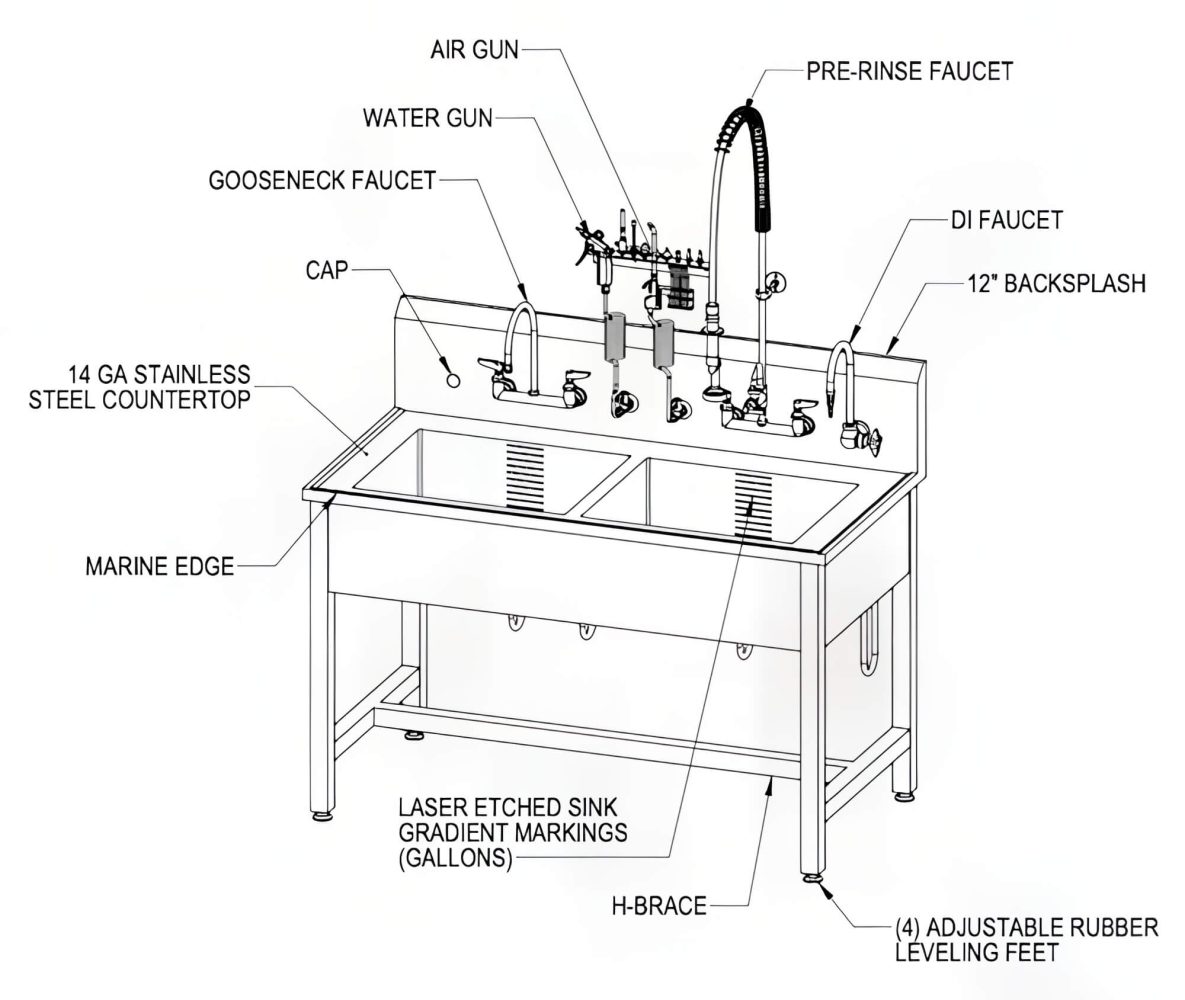 AIR GUN

PRE-RINSE FAUCET

WATER GUN

GOOSENECK FAUCET

DI FAUCET

CAP

12" BACKSPLASH

14 GA STAINLESS STEEL COUNTERTOP

MARINE EDGE

LASER ETCHED SINK GRADIENT MARKINGS (GALLONS)

H-BRACE

(4) ADJUSTABLE RUBBER LEVELING FEET