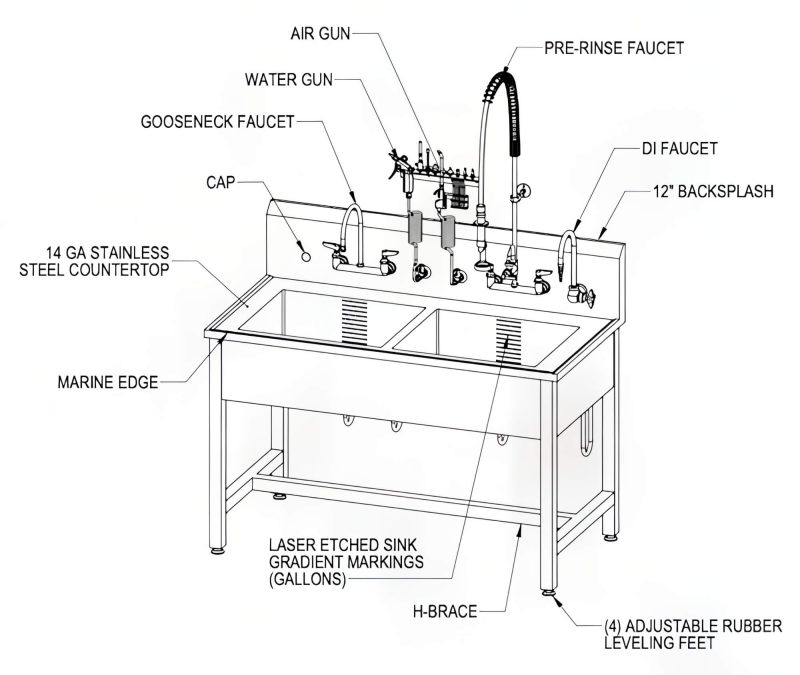 AIR GUN

PRE-RINSE FAUCET

WATER GUN

GOOSENECK FAUCET

DI FAUCET

CAP

12" BACKSPLASH

14 GA STAINLESS STEEL COUNTERTOP

MARINE EDGE

LASER ETCHED SINK GRADIENT MARKINGS (GALLONS)

H-BRACE

(4) ADJUSTABLE RUBBER LEVELING FEET